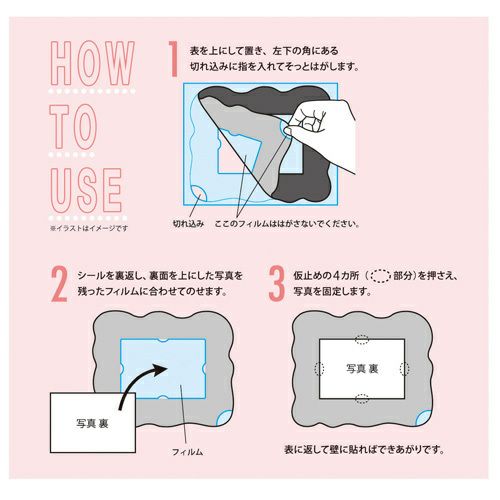 HOW
TO
USE

※イラストはイメージです

1 表を上にして置き、左下の角にある切れ込みに指を入れてそっとはがします。

切れ込み

ここのフィルムははがさないでください。

2 シールを裏返し、裏面を上にした写真を残ったフィルムに合わせてのせます。

写真 裏

フィルム

3 仮止めの4カ所（ 部分）を押さえ、写真を固定します。

写真 裏

表に返して壁に貼ればできあがりです。